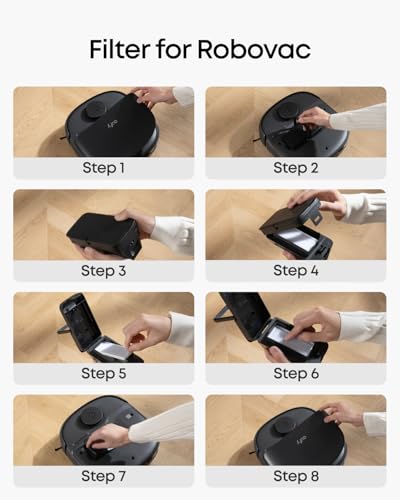 Filter for Robovac

Step 1

Step 2

Step 3

Step 4

Step 5

Step 6

Step 7

Step 8