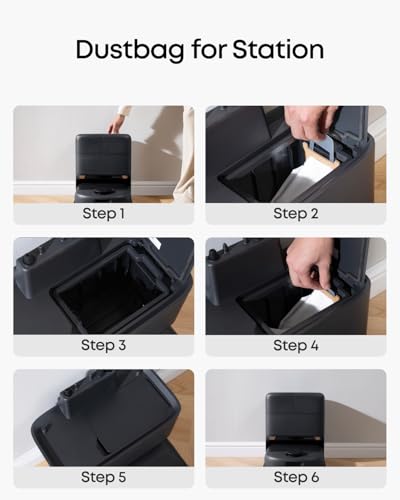 Dustbag for Station

Step 1

Step 2

Step 3

Step 4

Step 5

Step 6